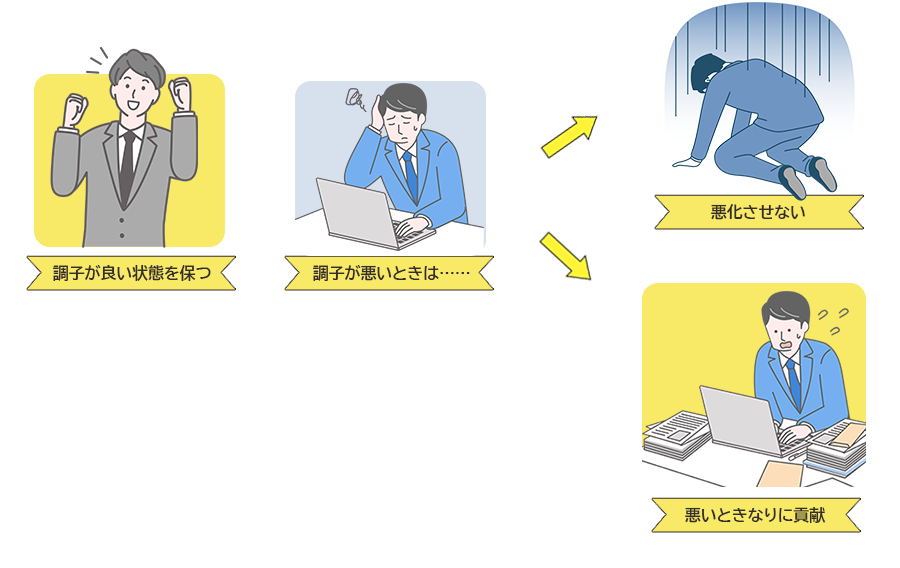 調子が良い状態を保つ

調子が悪いときは……

悪化させない

悪いときなりに貢献